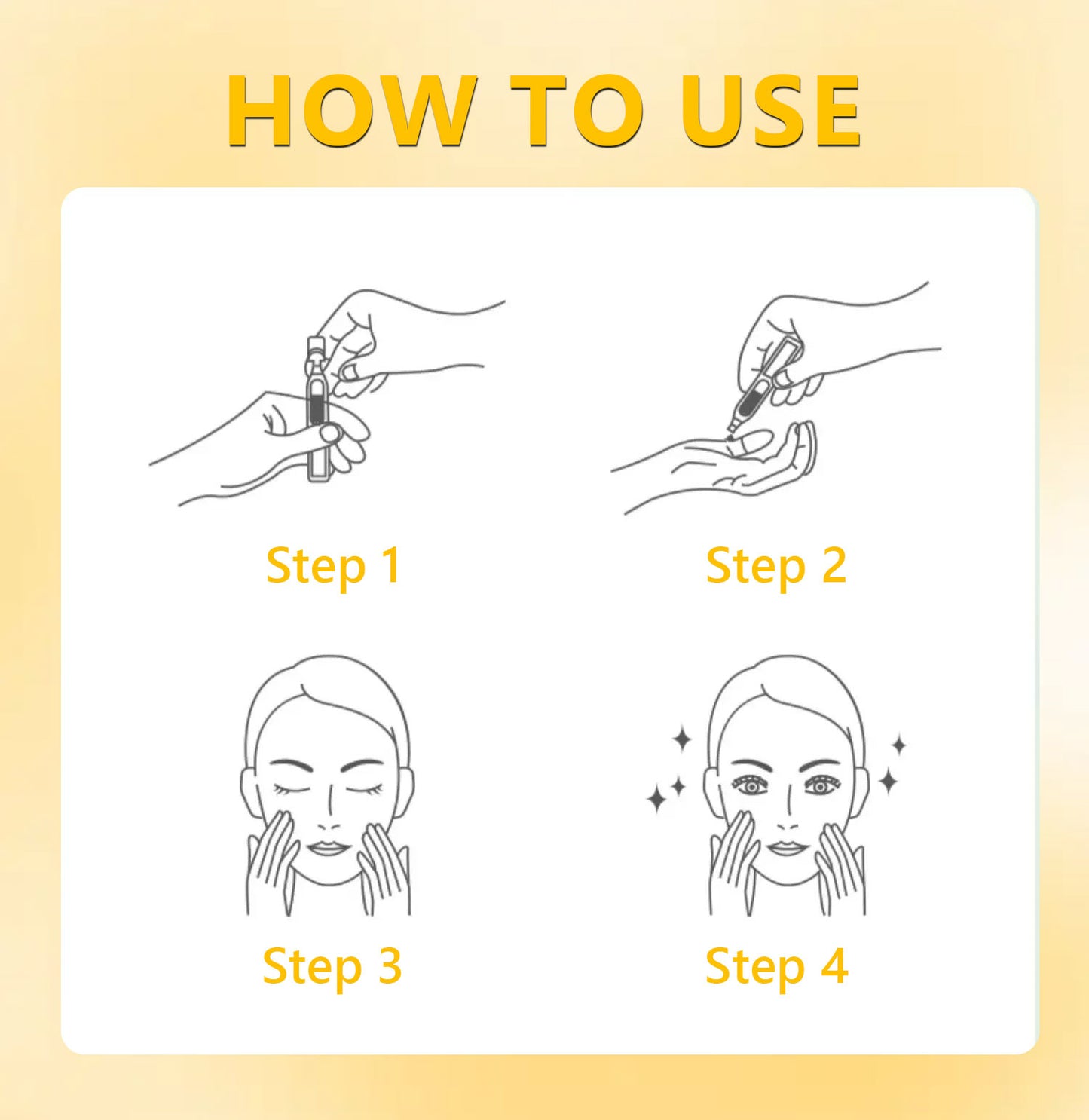 HOW TO USE

Step 1

Step 2

Step 3

Step 4